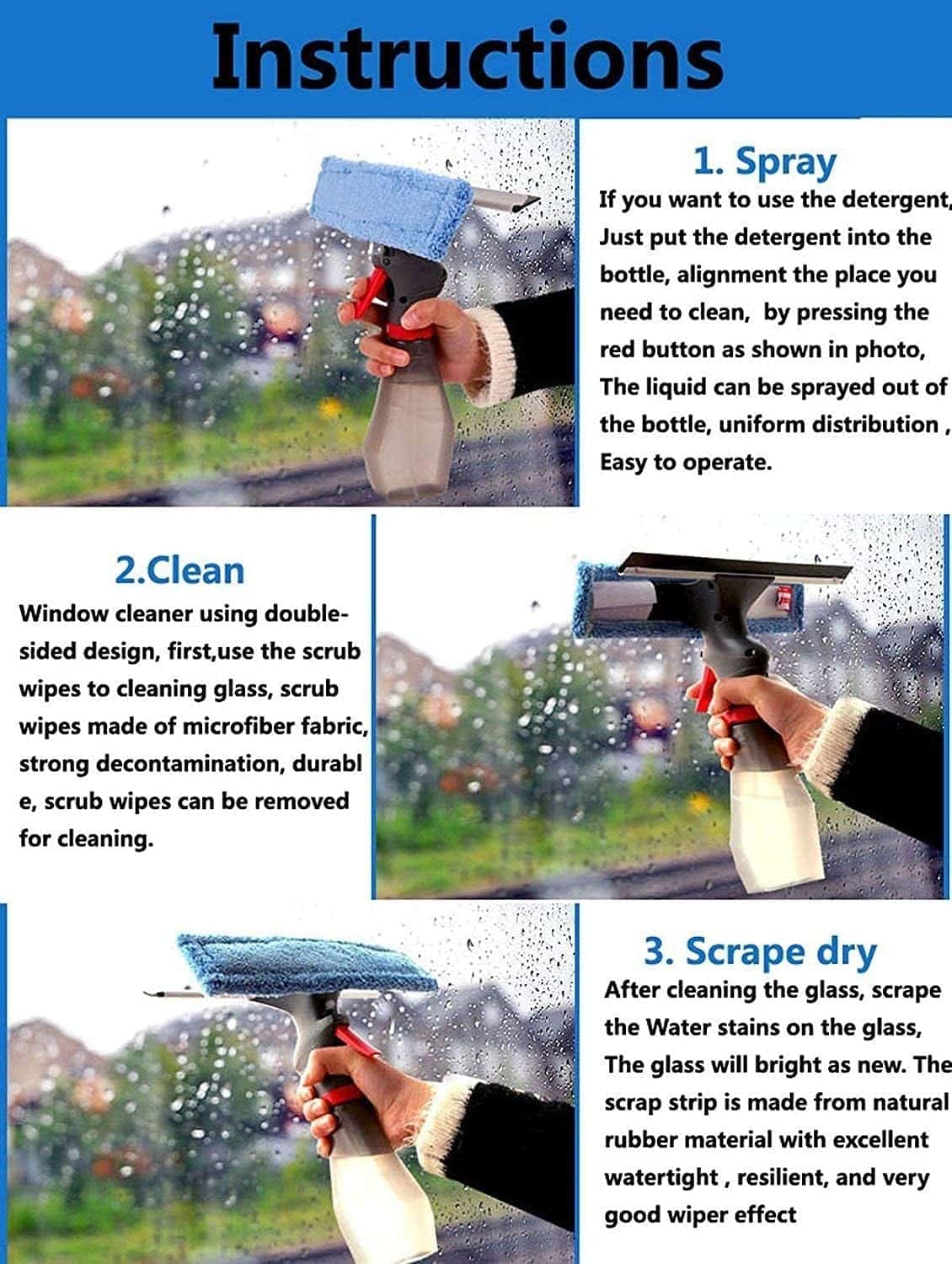 Instructions

1. Spray
If you want to use the detergent, Just put the detergent into the bottle, alignment the place you need to clean, by pressing the red button as shown in photo, The liquid can be sprayed out of the bottle, uniform distribution , Easy to operate.

2.Clean
Window cleaner using double-sided design, first,use the scrub wipes to cleaning glass, scrub wipes made of microfiber fabric, strong decontamination, durabl e, scrub wipes can be removed for cleaning.

3. Scrape dry
After cleaning the glass, scrape the Water stains on the glass, The glass will bright as new. The scrap strip is made from natural rubber material with excellent watertight , resilient, and very good wiper effect