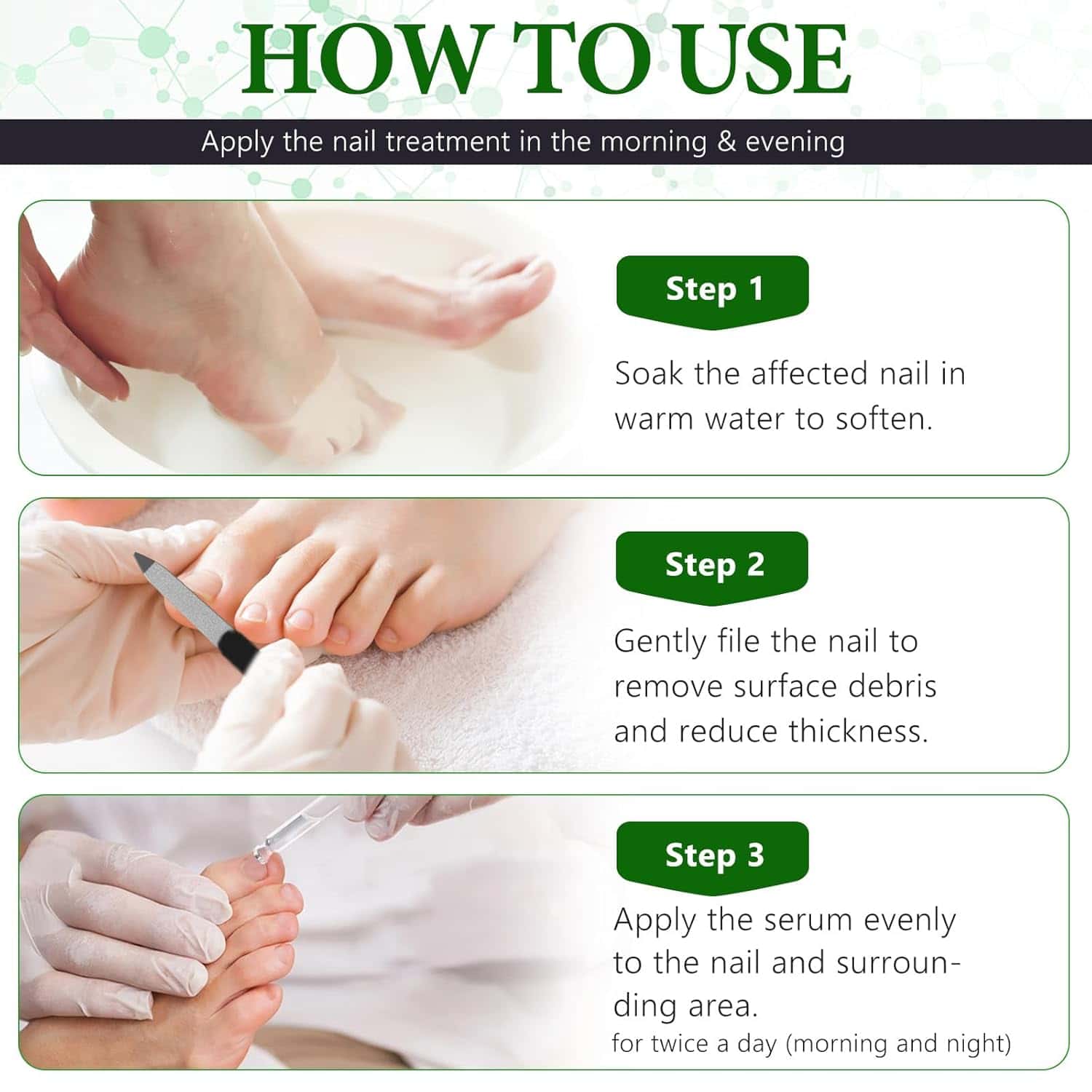 HOW TO USE

Apply the nail treatment in the morning & evening

Step 1

Soak the affected nail in warm water to soften.

Step 2

Gently file the nail to remove surface debris and reduce thickness.

Step 3

Apply the serum evenly to the nail and surrounding area.
for twice a day (morning and night)