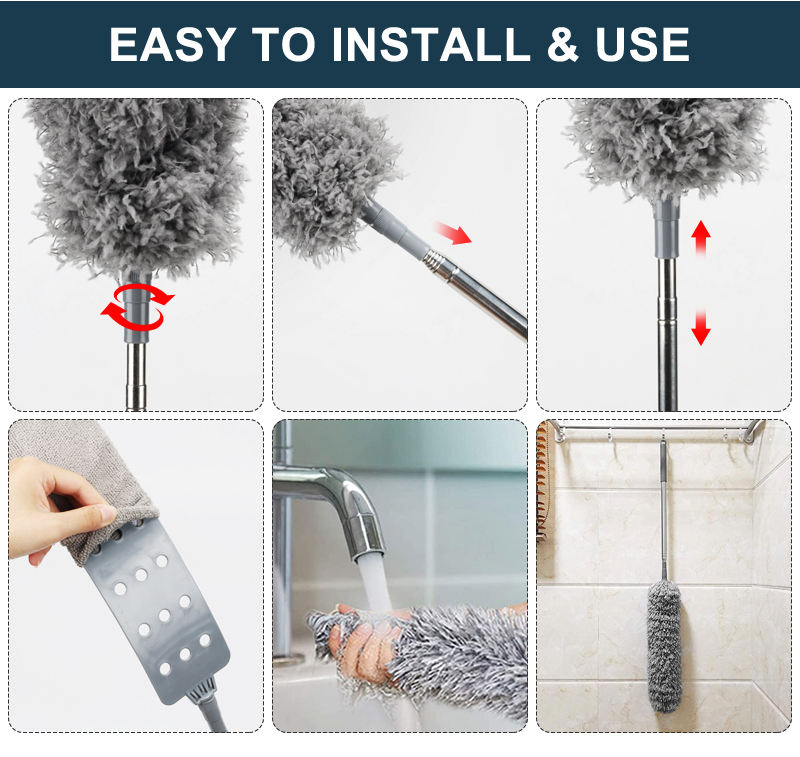 EASY TO INSTALL & USE