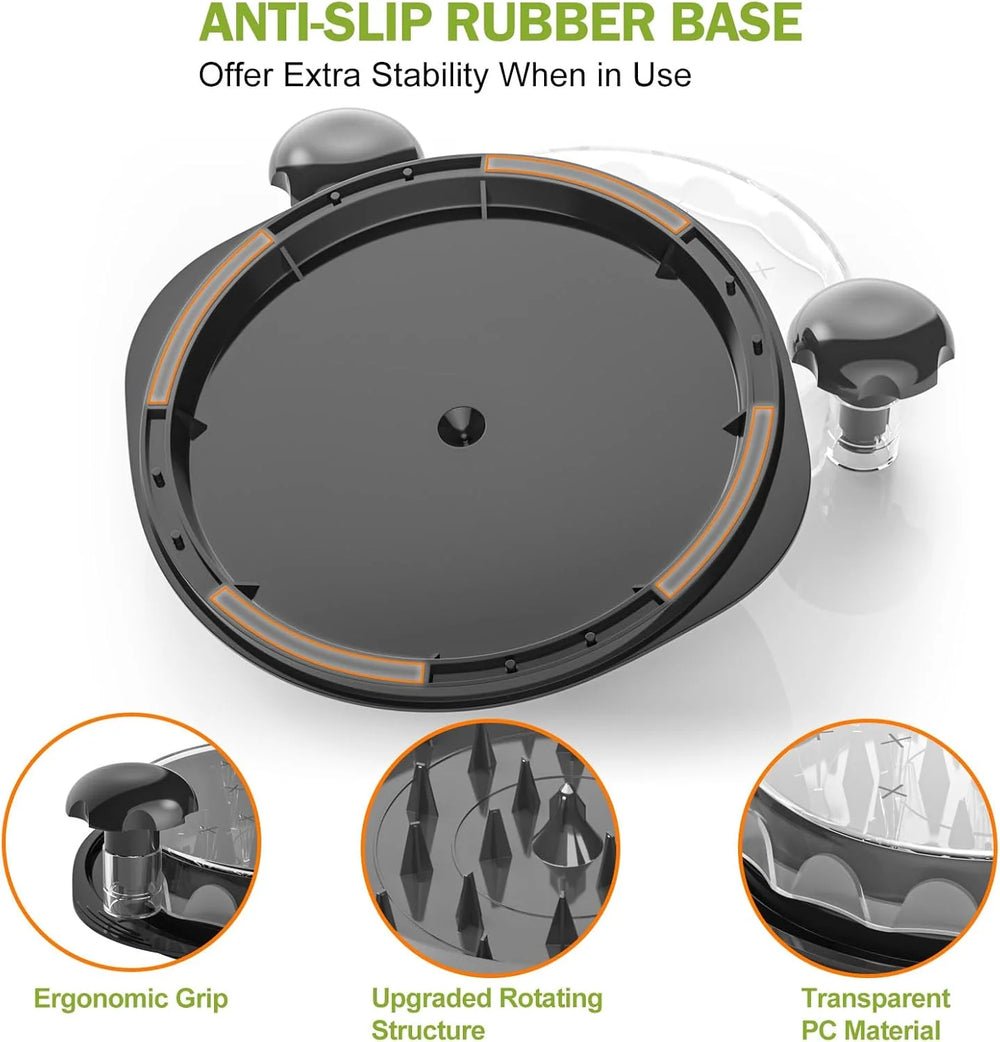 ANTI-SLIP RUBBER BASE
Offer Extra Stability When in Use

Ergonomic Grip

Upgraded Rotating Structure

Transparent PC Material