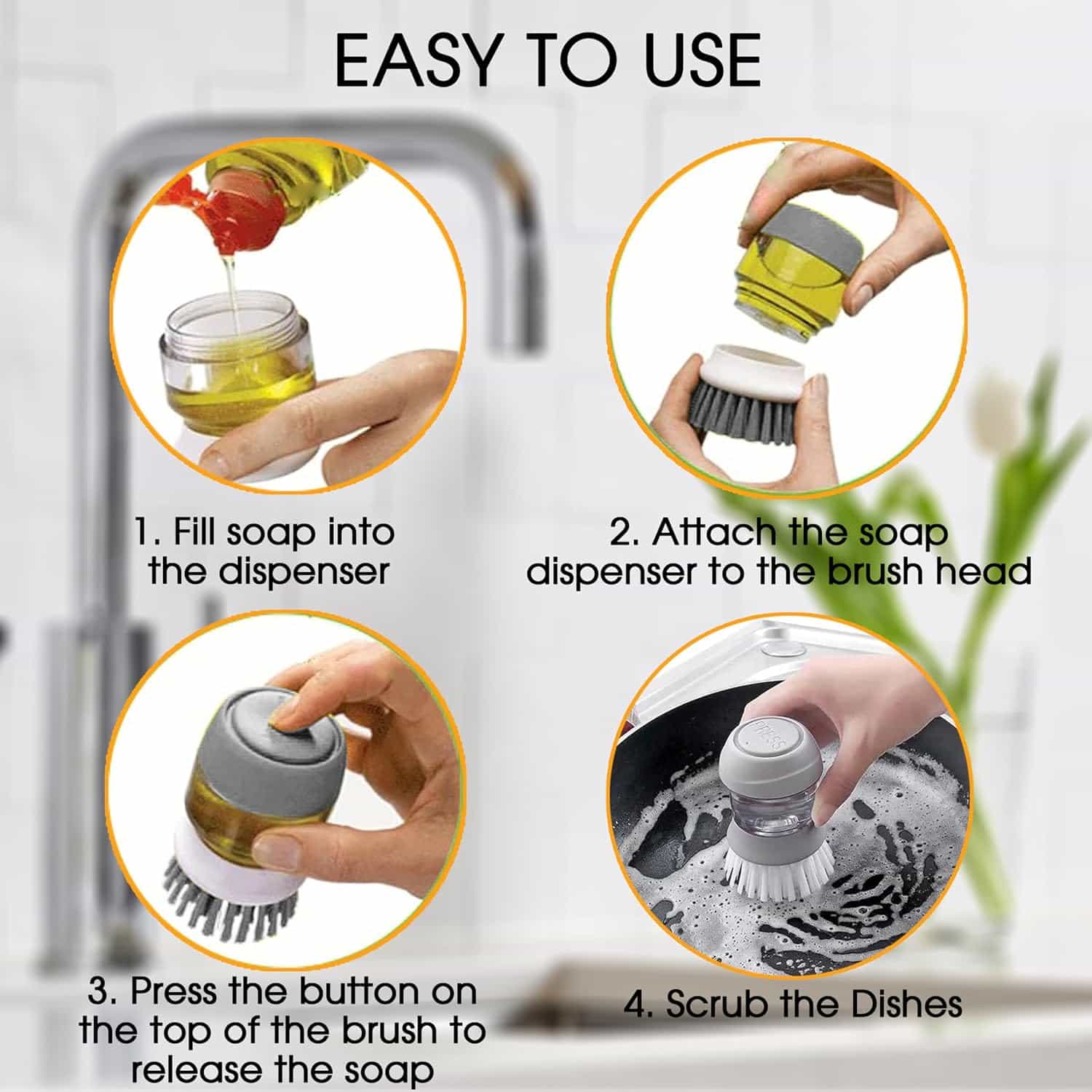 EASY TO USE

1. Fill soap into the dispenser

2. Attach the soap dispenser to the brush head

3. Press the button on the top of the brush to release the soap

press

4. Scrub the Dishes