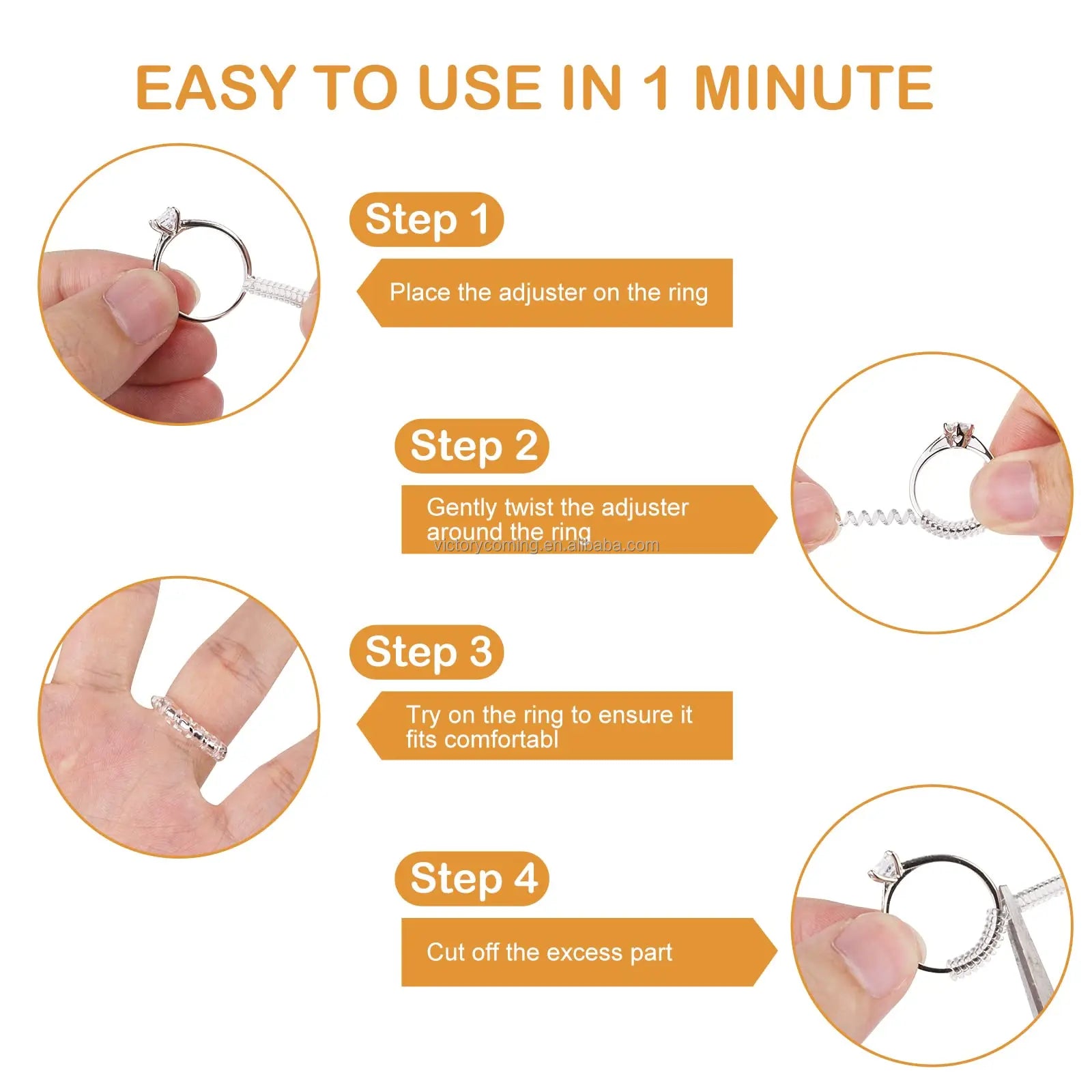 EASY TO USE IN 1 MINUTE

Step 1

Place the adjuster on the ring

Step 2

Gently twist the adjuster around the ring

victorycoming.en.alibaba.com

Step 3

Try on the ring to ensure it fits comfortabl

Step 4

Cut off the excess part