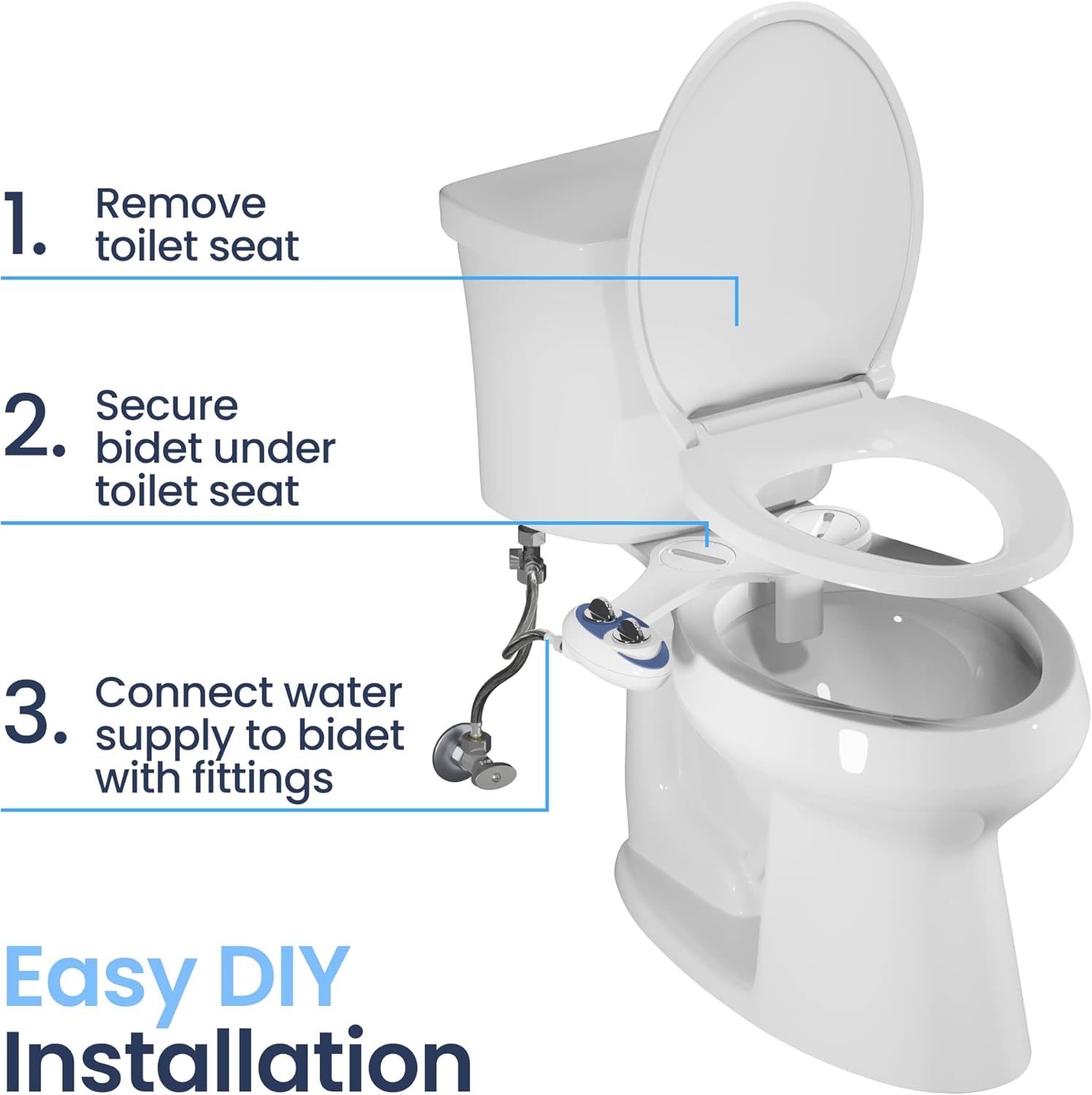 1. Remove toilet seat

2. Secure bidet under toilet seat

3. Connect water supply to bidet with fittings

Easy DIY Installation