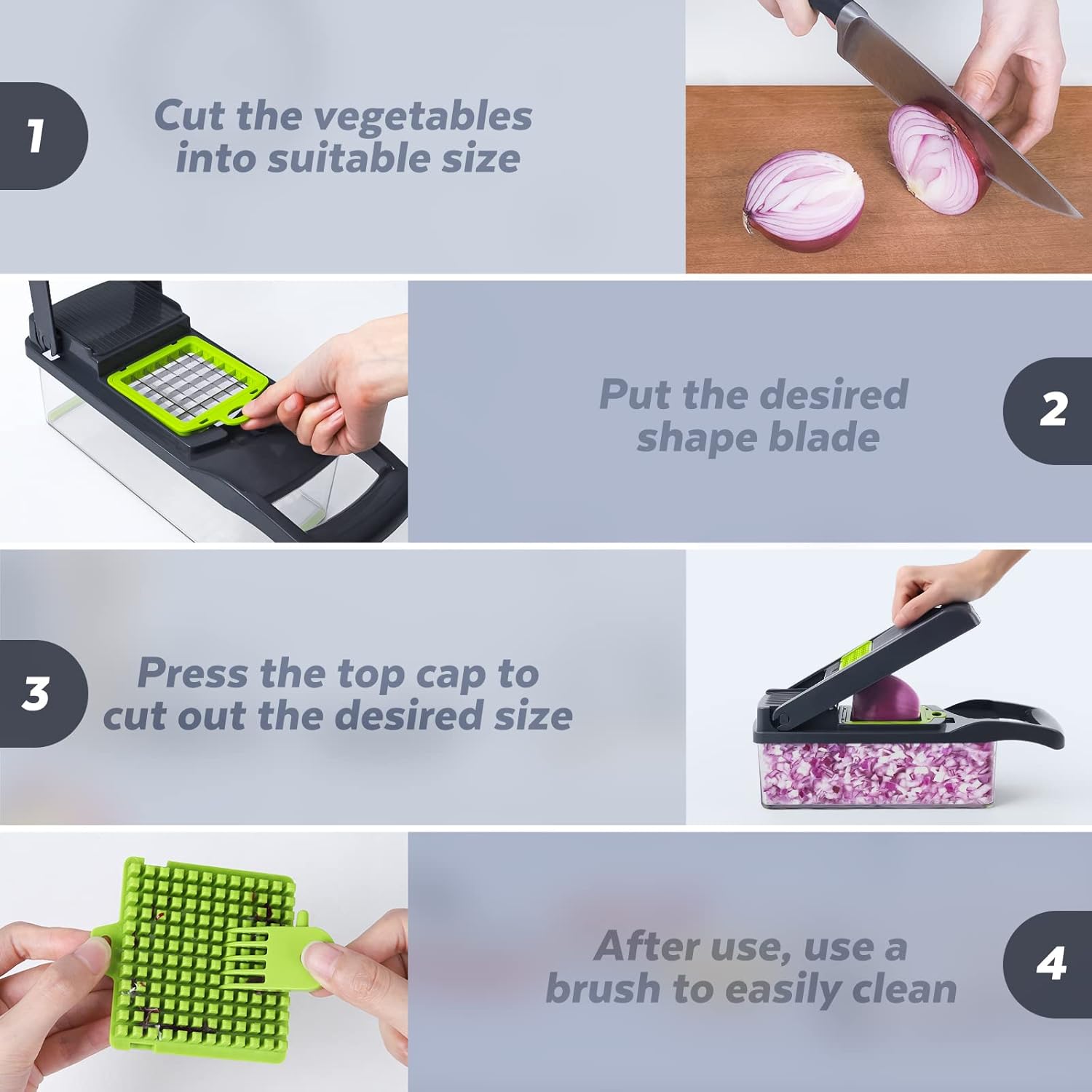 1

Cut the vegetables into suitable size

Put the desired shape blade

2

3

Press the top cap to cut out the desired size

After use, use a brush to easily clean

4