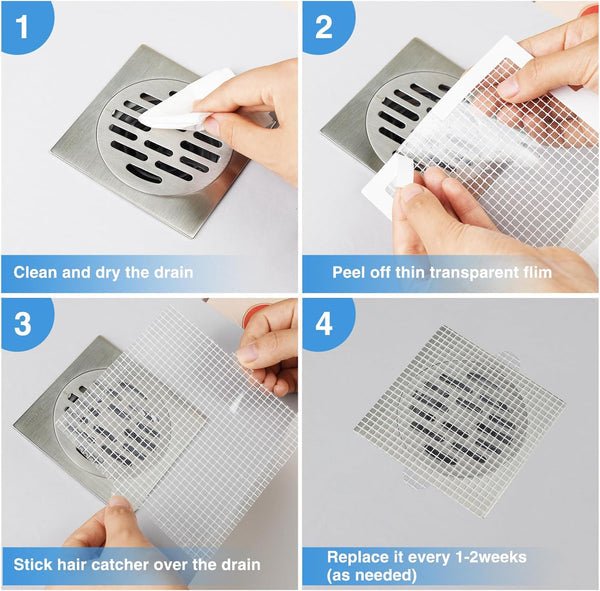 1

Clean and dry the drain

2

Peel off thin transparent flim

3

Stick hair catcher over the drain

4

Replace it every 1-2weeks (as needed)