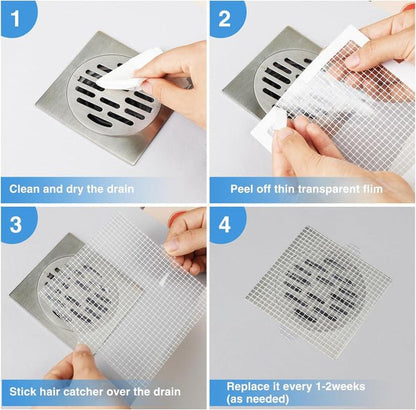 1

Clean and dry the drain

2

Peel off thin transparent flim

3

Stick hair catcher over the drain

4

Replace it every 1-2weeks (as needed)