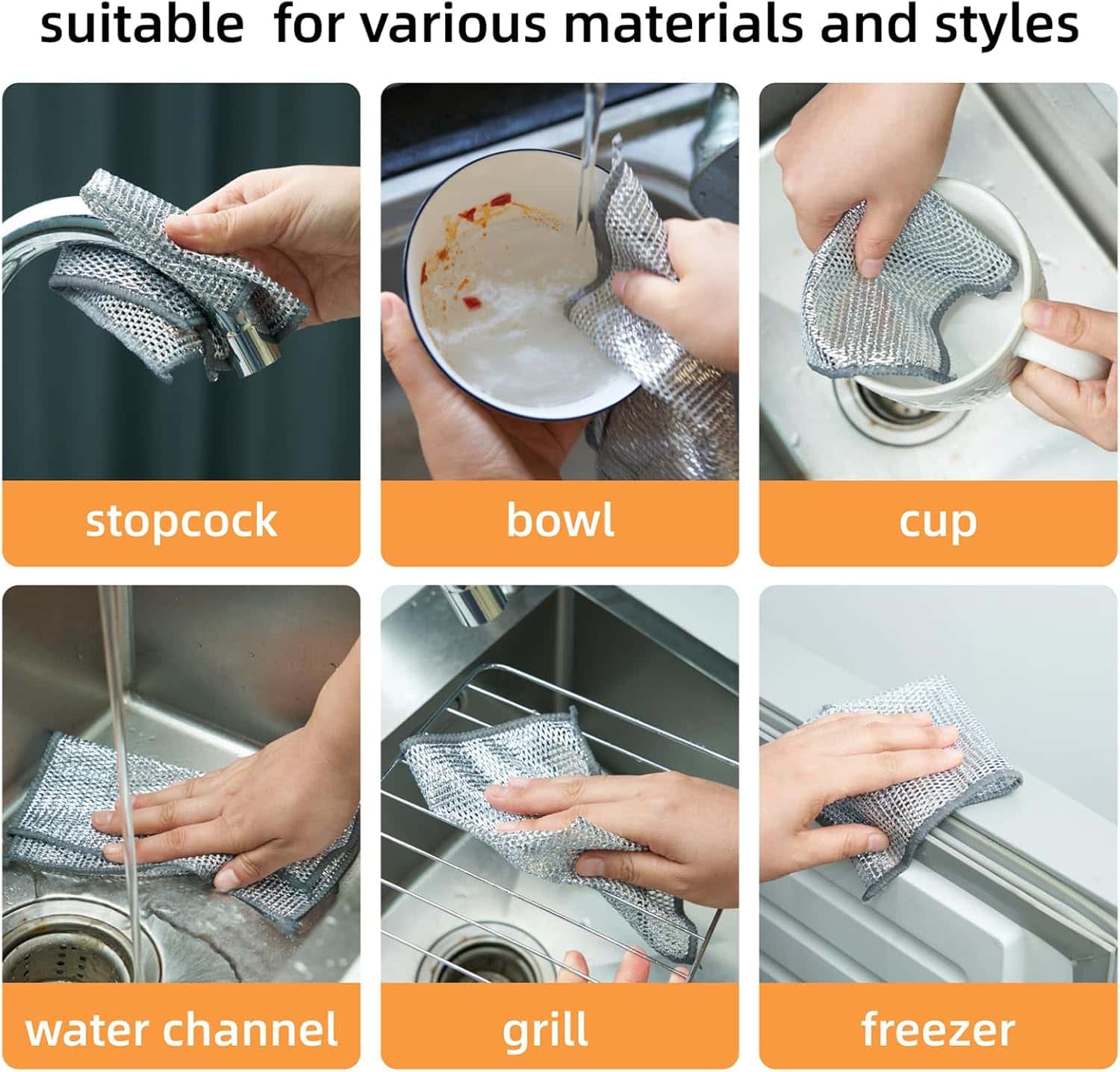 suitable for various materials and styles

stopcock

bowl

cup

water channel

grill

freezer