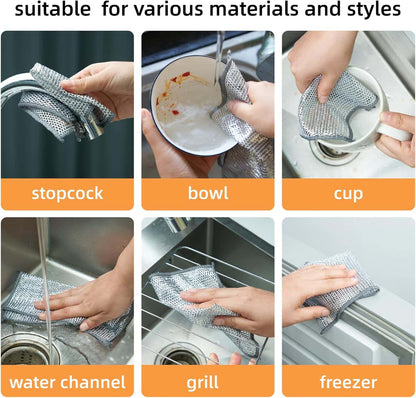 suitable for various materials and styles

stopcock

bowl

cup

water channel

grill

freezer