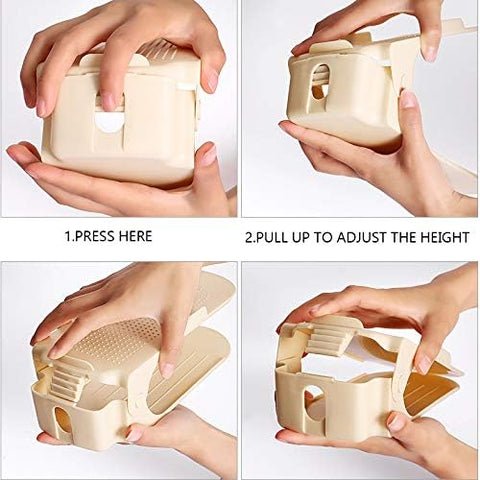 1.PRESS HERE

2.PULL UP TO ADJUST THE HEIGHT