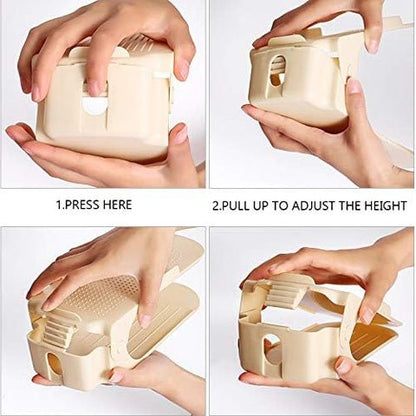 1.PRESS HERE

2.PULL UP TO ADJUST THE HEIGHT