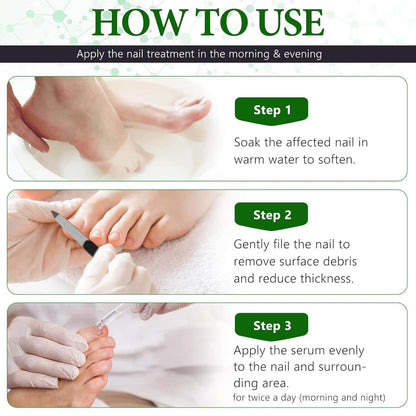 HOW TO USE

Apply the nail treatment in the morning & evening

Step 1

Soak the affected nail in warm water to soften.

Step 2

Gently file the nail to remove surface debris and reduce thickness.

Step 3

Apply the serum evenly to the nail and surrounding area.
for twice a day (morning and night)