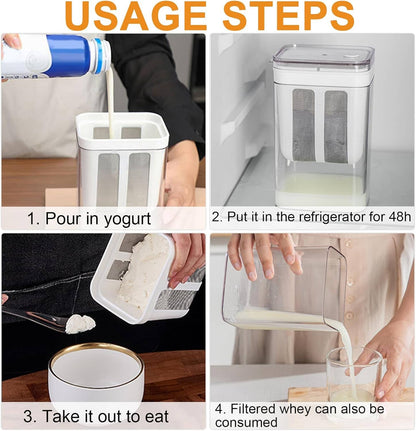 USAGE STEPS

1. Pour in yogurt

2. Put it in the refrigerator for 48h

3. Take it out to eat

4. Filtered whey can also be consumed