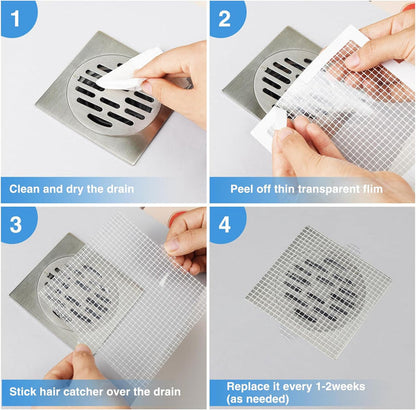 1

Clean and dry the drain

2

Peel off thin transparent flim

3

Stick hair catcher over the drain

4

Replace it every 1-2weeks (as needed)