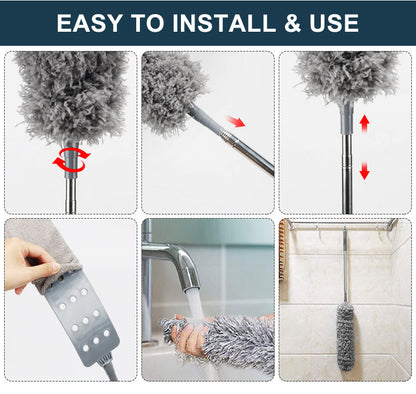 EASY TO INSTALL & USE