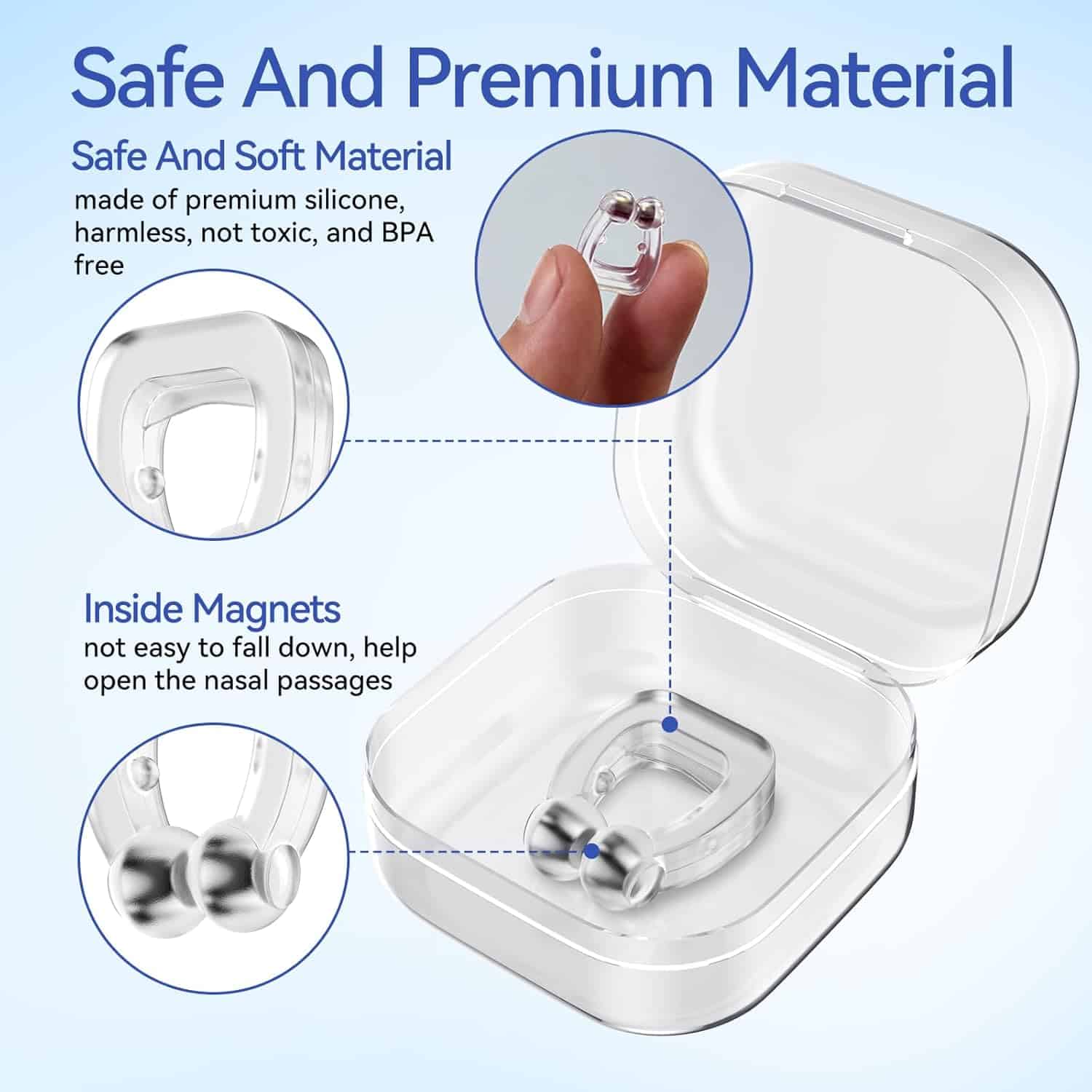 Safe And Premium Material

Safe And Soft Material
made of premium silicone, harmless, not toxic, and BPA free

Inside Magnets
not easy to fall down, help open the nasal passages