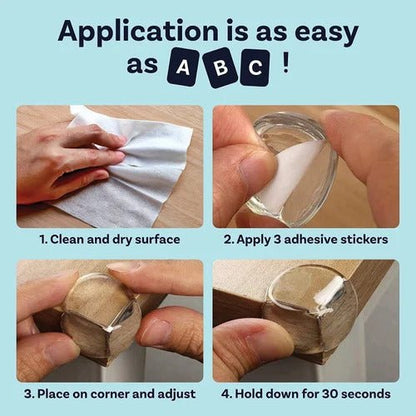 Application is as easy as A B C !

1. Clean and dry surface

2. Apply 3 adhesive stickers

3. Place on corner and adjust

4. Hold down for 30 seconds