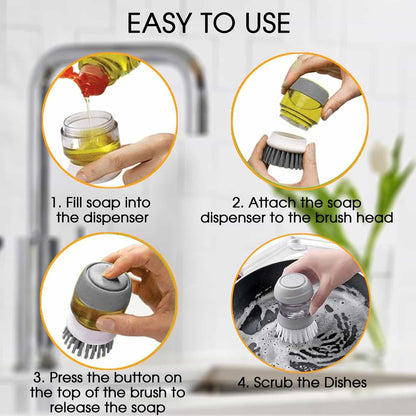 EASY TO USE

1. Fill soap into the dispenser

2. Attach the soap dispenser to the brush head

3. Press the button on the top of the brush to release the soap

4. Scrub the Dishes