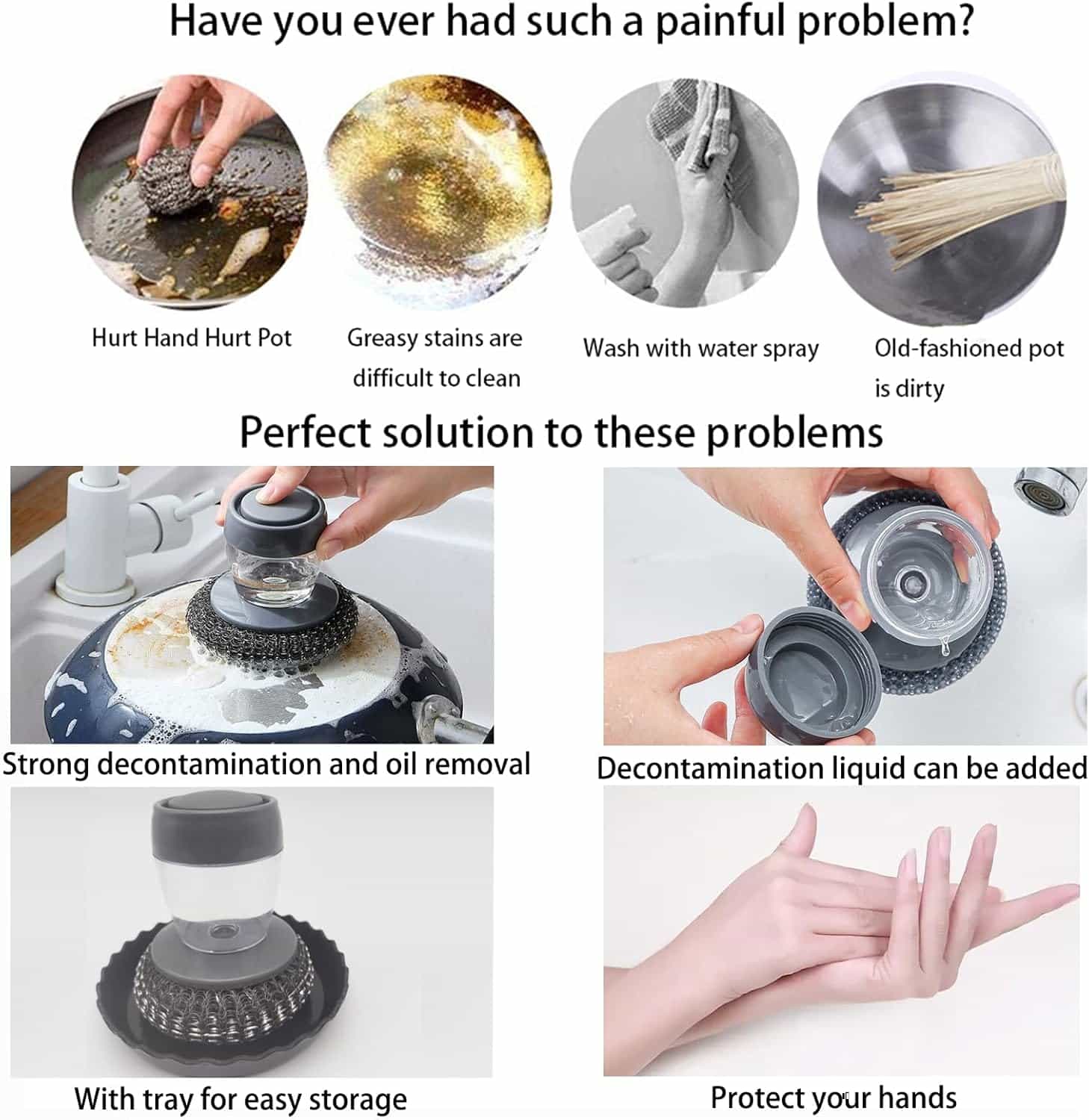 Have you ever had such a painful problem?

Hurt Hand Hurt Pot

Greasy stains are difficult to clean

Wash with water spray

Old-fashioned pot is dirty

Perfect solution to these problems

Strong decontamination and oil removal

Decontamination liquid can be added

With tray for easy storage

Protect your hands