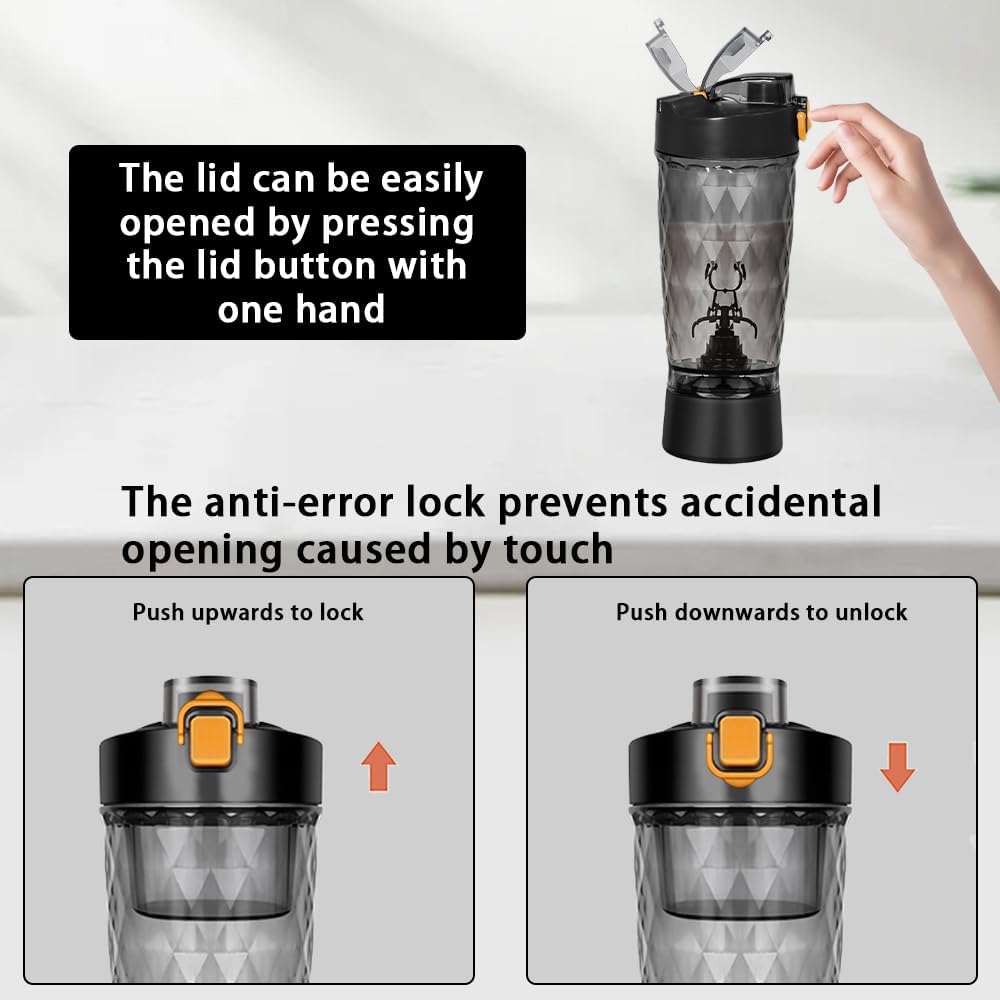 The lid can be easily opened by pressing the lid button with one hand

The anti-error lock prevents accidental opening caused by touch

Push upwards to lock

Push downwards to unlock