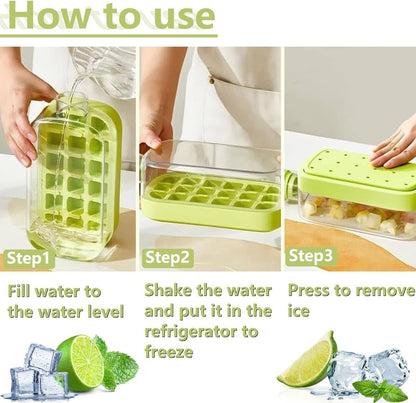 How to use

Step1

Fill water to the water level

Step2

Shake the water and put it in the refrigerator to freeze

Step3

Press to remove ice