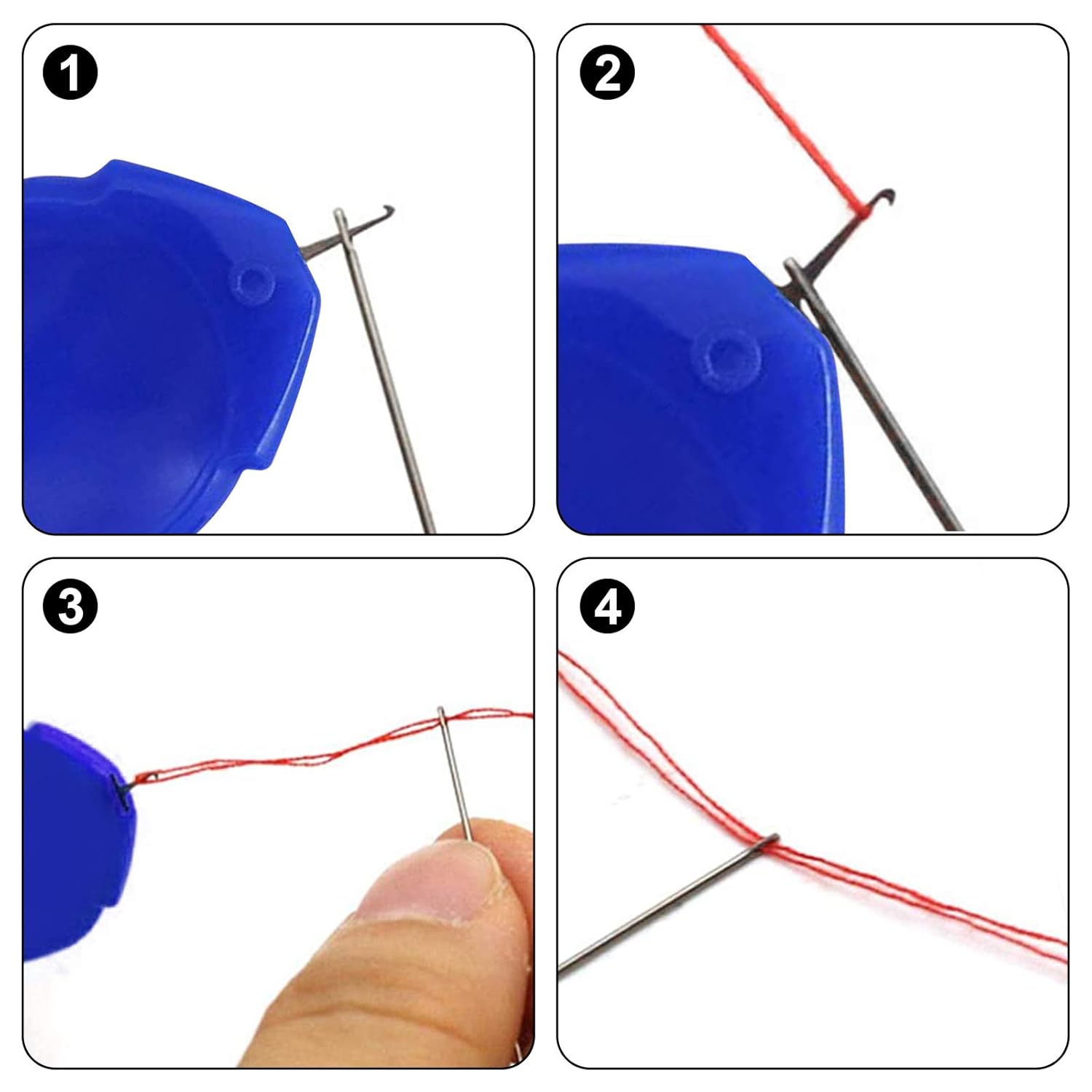 1
2
3
4