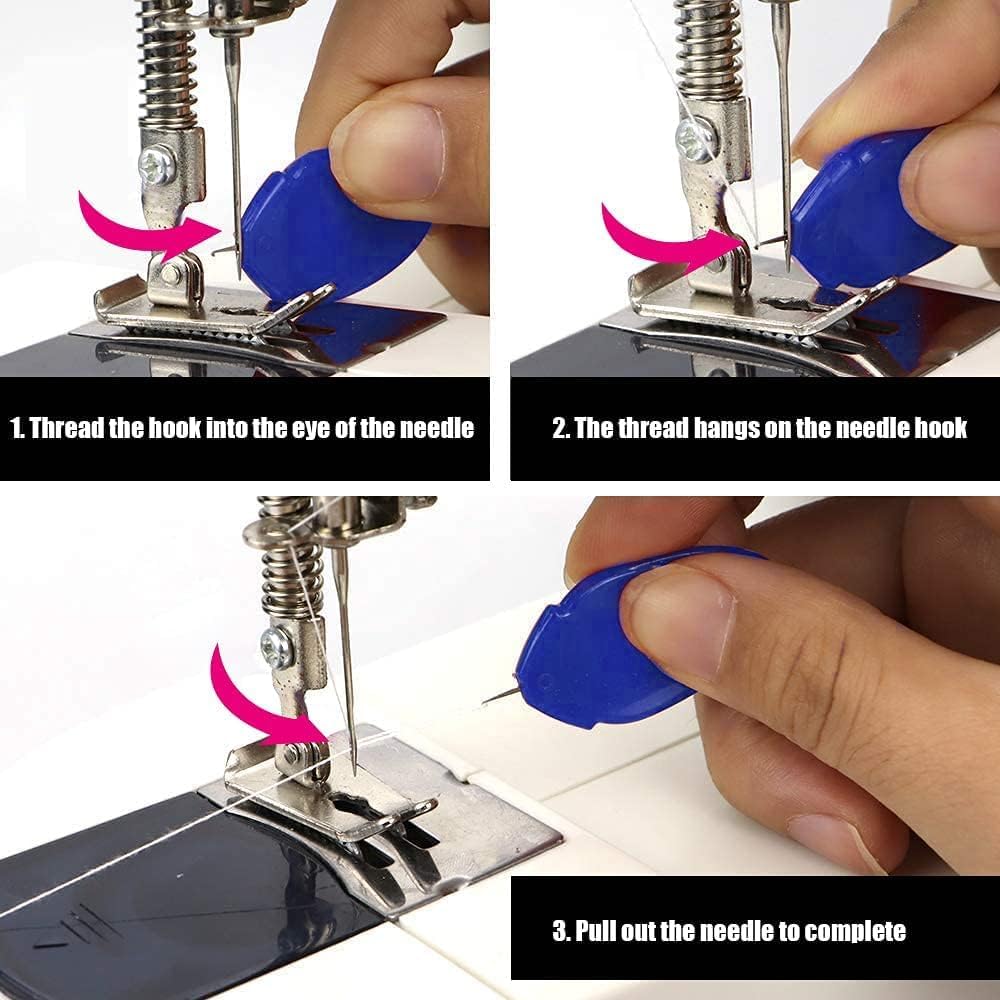 1. Thread the hook into the eye of the needle

2. The thread hangs on the needle hook

3. Pull out the needle to complete