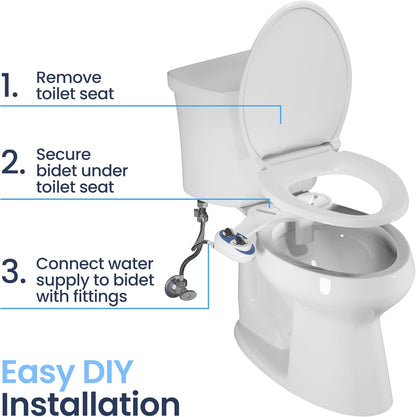 1. Remove toilet seat

2. Secure bidet under toilet seat

3. Connect water supply to bidet with fittings

Easy DIY Installation