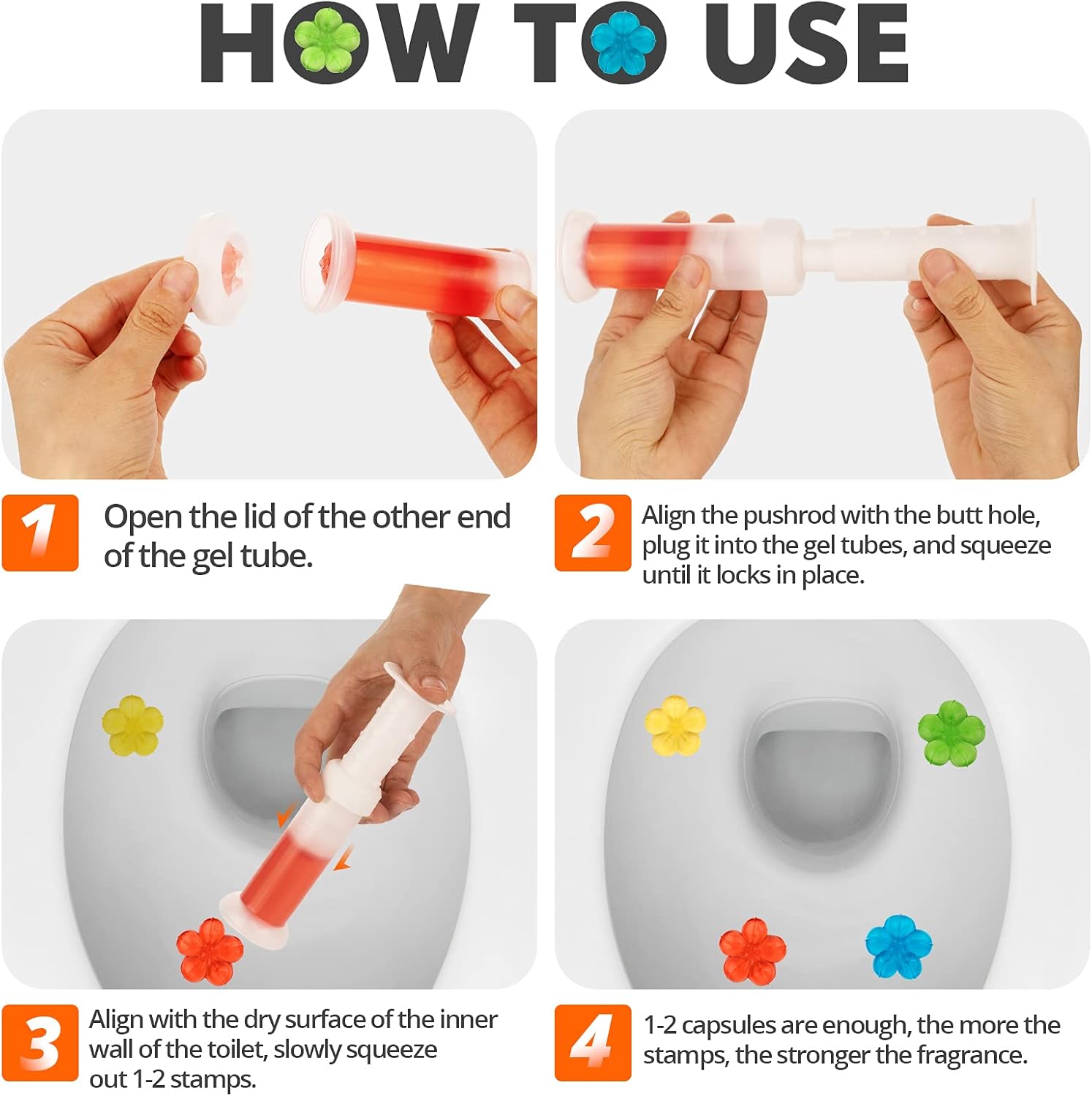 HOW TO USE

1 Open the lid of the other end of the gel tube.

2 Align the pushrod with the butt hole, plug it into the gel tubes, and squeeze until it locks in place.

3 Align with the dry surface of the inner wall of the toilet, slowly squeeze out 1-2 stamps.

4 1-2 capsules are enough, the more the stamps, the stronger the fragrance.